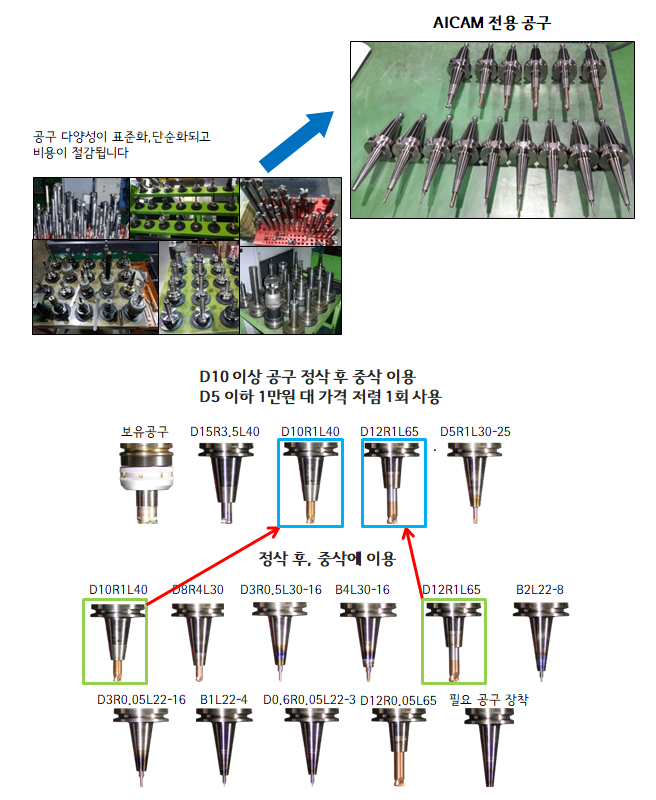 AICAM 전용 공구

공구 다양성이 표준화,단순화되고
비용이 절감됩니다

D10 이상 공구 정삭 후 중삭 이용
D5 이하 1만원 대 가격 저렴 1회 사용

보유공구 D15R3,5L40 D10R1L40 D12R1L65 D5R1L30-25

정삭 후, 중삭에 이용

D10R1L40 D8R4L30 D3R0,5L30-16 B4L30-16 D12R1L65 B2L22-8

D3R0,05L22-16 B1L22-4 D0,6R0,05L22-3 D12R0,05L65 필요 공구 장착