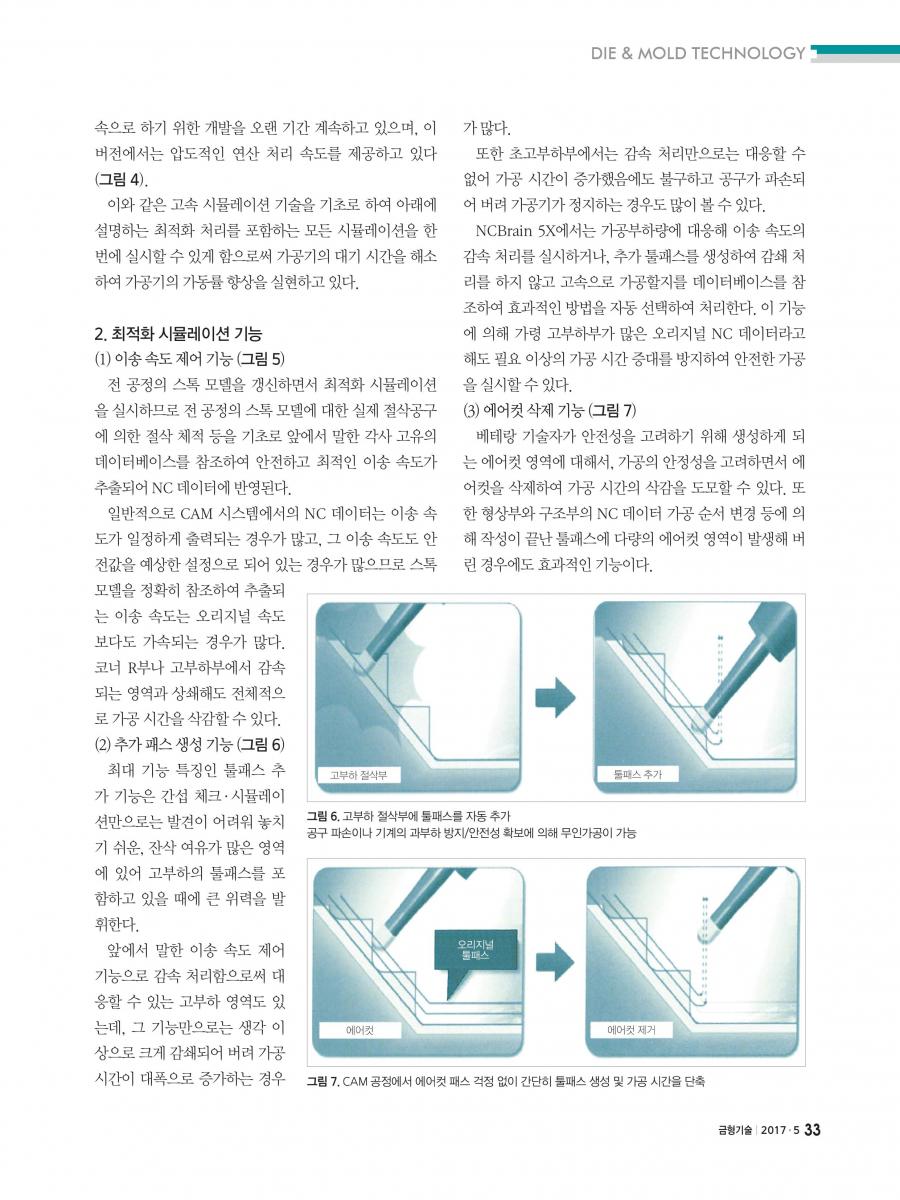 DIE & MOLD TECHNOLOGY

속으로 하기 위한 개발을 오랜 기간 계속하고 있으며, 이 버전에서는 압도적인 연산 처리 속도를 제공하고 있다 (그림 4).

이와 같은 고속 시뮬레이션 기술을 기초로 하여 아래에 설명하는 최적화 처리를 포함하는 모든 시뮬레이션을 한 번에 실시할 수 있게 함으로써 가공기의 대기 시간을 해소하여 가공기의 가동률 향상을 실현하고 있다.

2. 최적화 시뮬레이션 기능
(1) 이송 속도 제어 기능 (그림 5)

전 공정의 스톡 모델을 갱신하면서 최적화 시뮬레이션을 실시하므로 전 공정의 스톡 모델에 대한 실제 절삭공구에 의한 절삭 체적 등을 기초로 앞에서 말한 각사 고유의 데이터베이스를 참조하여 안전하고 최적인 이송 속도가 추출되어 NC 데이터에 반영된다.

일반적으로 CAM 시스템에서의 NC 데이터는 이송 속도가 일정하게 출력되는 경우가 많고, 그 이송 속도도 안전값을 예상한 설정으로 되어 있는 경우가 많으므로 스톡 모델을 정확히 참조하여 추출되는 이송 속도는 오리지널 속도보다도 가속되는 경우가 많다. 코너 R부나 고부하부에서 감속되는 영역과 상쇄해도 전체적으로 가공 시간을 삭감할 수 있다.

(2) 추가 패스 생성 기능 (그림 6)

최대 기능 특징인 툴패스 추가 기능은 간섭 체크·시뮬레이션만으로는 발견이 어려워 놓치기 쉬운, 잔삭 여유가 많은 영역에 있어 고부하의 툴패스를 포함하고 있을 때에 큰 위력을 발휘한다.

앞에서 말한 이송 속도 제어 기능으로 감속 처리함으로써 대응할 수 있는 고부하 영역도 있는데, 그 기능만으로는 생각 이상으로 크게 감쇄되어 버려 가공 시간이 대폭으로 증가하는 경우가 많다.

또한 초고부하부에서는 감속 처리만으로는 대응할 수 없어 가공 시간이 증가했음에도 불구하고 공구가 파손되어 버려 가공기가 정지하는 경우도 많이 볼 수 있다.

NCBrain 5X에서는 가공부하량에 대응해 이송 속도의 감속 처리를 실시하거나, 추가 툴패스를 생성하여 감쇄 처리를 하지 않고 고속으로 가공할지를 데이터베이스를 참조하여 효과적인 방법을 자동 선택하여 처리한다. 이 기능에 의해 가령 고부하부가 많은 오리지널 NC 데이터라고 해도 필요 이상의 가공 시간 증대를 방지하여 안전한 가공을 실시할 수 있다.

(3) 에어컷 삭제 기능 (그림 7)

베테랑 기술자가 안전성을 고려하기 위해 생성하게 되는 에어컷 영역에 대해서, 가공의 안정성을 고려하면서 에어컷을 삭제하여 가공 시간의 삭감을 도모할 수 있다. 또한 형상부와 구조부의 NC 데이터 가공 순서 변경 등에 의해 작성이 끝난 툴패스에 다량의 에어컷 영역이 발생해 버린 경우에도 효과적인 기능이다.

고부하 절삭부
툴패스 추가

그림 6. 고부하 절삭부에 툴패스를 자동 추가
공구 파손이나 기계의 과부하 방지/안전성 확보에 의해 무인가공이 가능

오리지널 툴패스
에어컷
에어컷 제거

그림 7. CAM 공정에서 에어컷 패스 걱정 없이 간단히 툴패스 생성 및 가공 시간을 단축

금형기술 | 2017 · 5 33